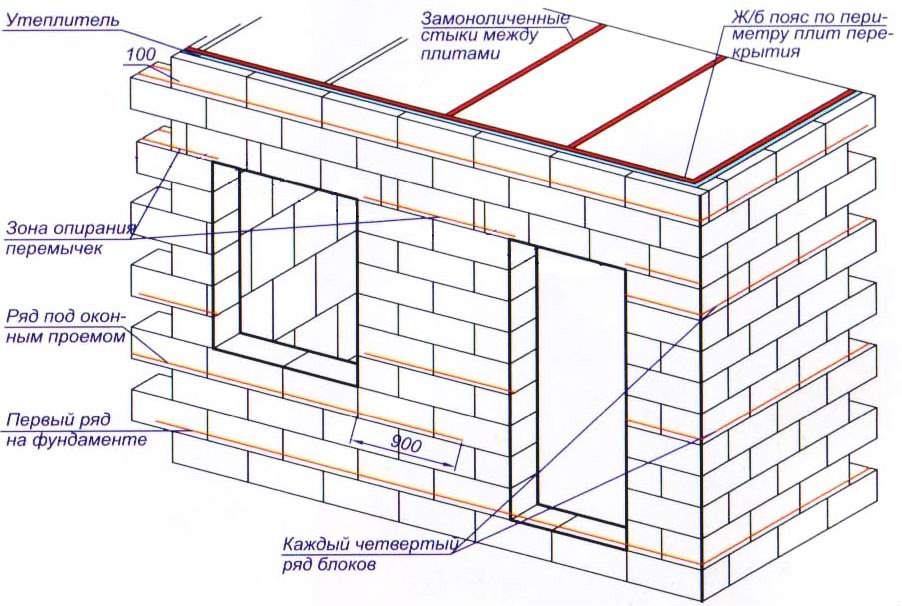 Утеплитель

100

Замоноличенные стыки между плитами

Ж/б пояс по периметру плит перекрытия

Зона опирания перемычек

Ряд под оконным проемом

Первый ряд на фундаменте

900

Каждый четвертый ряд блоков