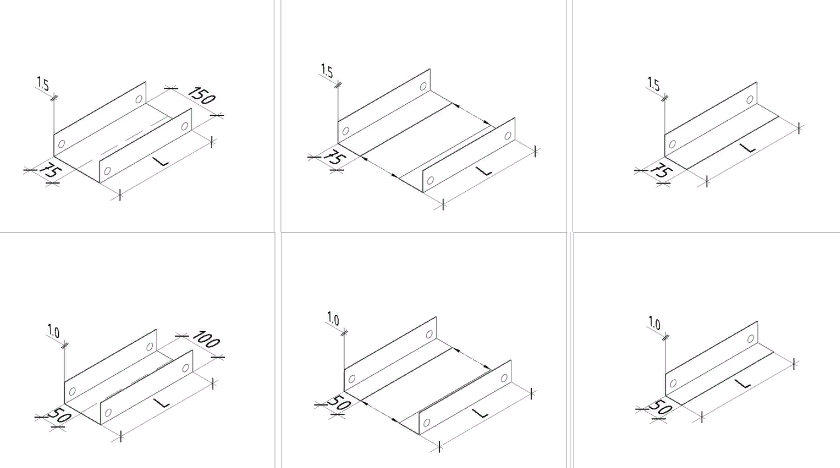 1.5
150
75
L

1.5
75
L

1.5
75
L

1.0
100
50
L

1.0
50
L

1.0
50
L