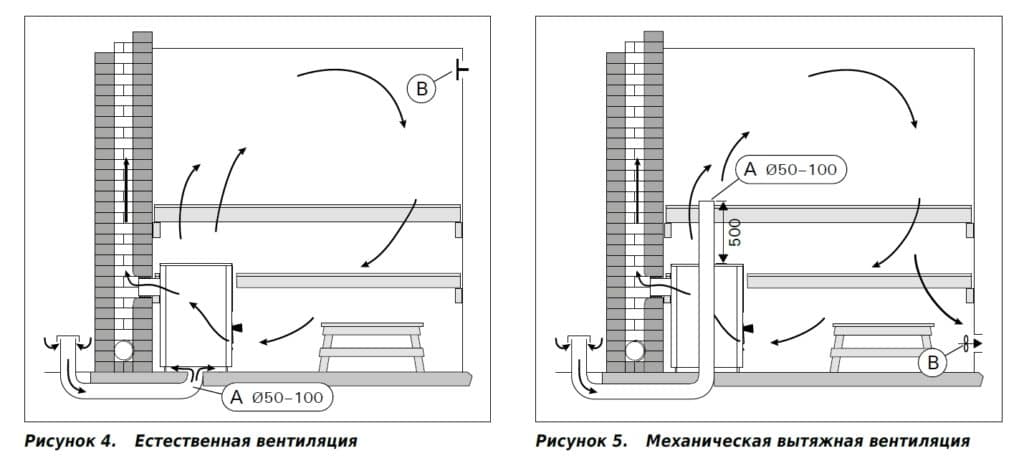 B

A Ø50–100

Рисунок 4. Естественная вентиляция

A Ø50–100

500

B

Рисунок 5. Механическая вытяжная вентиляция