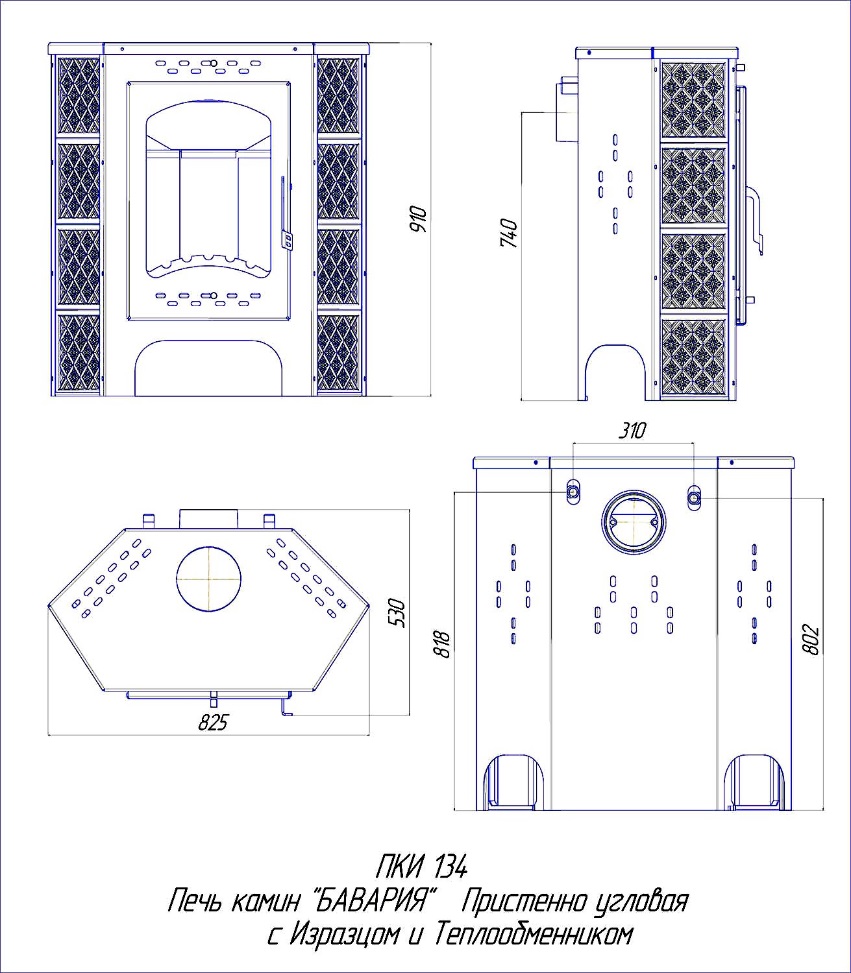 910

740

310

530

825

818

802

ПКИ 134
Печь камин "БАВАРИЯ" Пристенно угловая
с Изразцом и Теплообменником